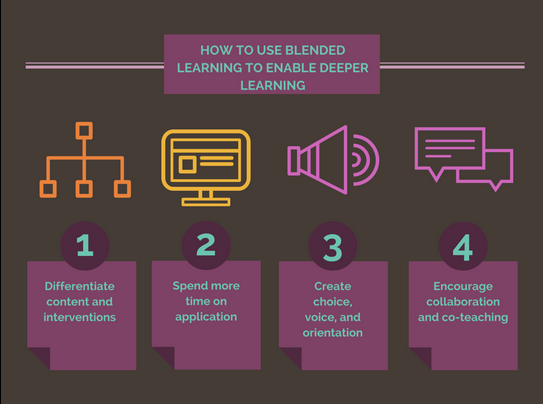 HOW TO USE BLENDED LEARNING TO ENABLE DEEPER LEARNING

1
Differentiate content and interventions

2
Spend more time on application

3
Create choice, voice, and orientation

4
Encourage collaboration and co-teaching